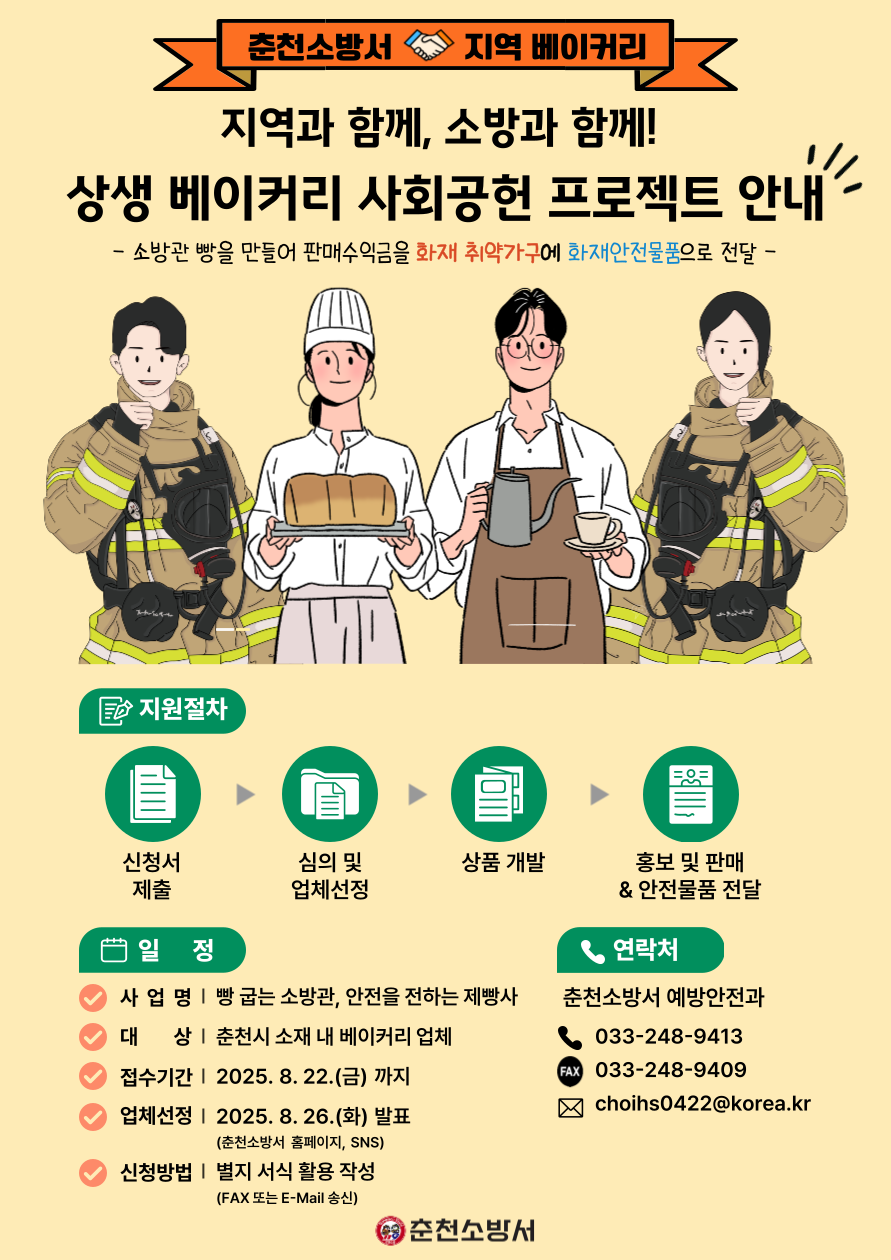 춘천소방서 지역 베이커리

지역과 함께, 소방과 함께!
상생 베이커리 사회공헌 프로젝트 안내

- 소방관 빵을 만들어 판매수익금을 화재 취약가구에 화재안전물품으로 전달 -

지원절차

신청서 제출

심의 및 업체선정

상품 개발

홍보 및 판매 & 안전물품 전달

일 정

사 업 명 | 빵 굽는 소방관, 안전을 전하는 제빵사

대 상 | 춘천시 소재 내 베이커리 업체

접수기간 | 2025. 8. 22.(금) 까지

업체선정 | 2025. 8. 26.(화) 발표
(춘천소방서 홈페이지, SNS)

신청방법 | 별지 서식 활용 작성
(FAX 또는 E-Mail 송신)

연락처

춘천소방서 예방안전과

033-248-9413

FAX 033-248-9409

choihs0422@korea.kr

춘천소방서